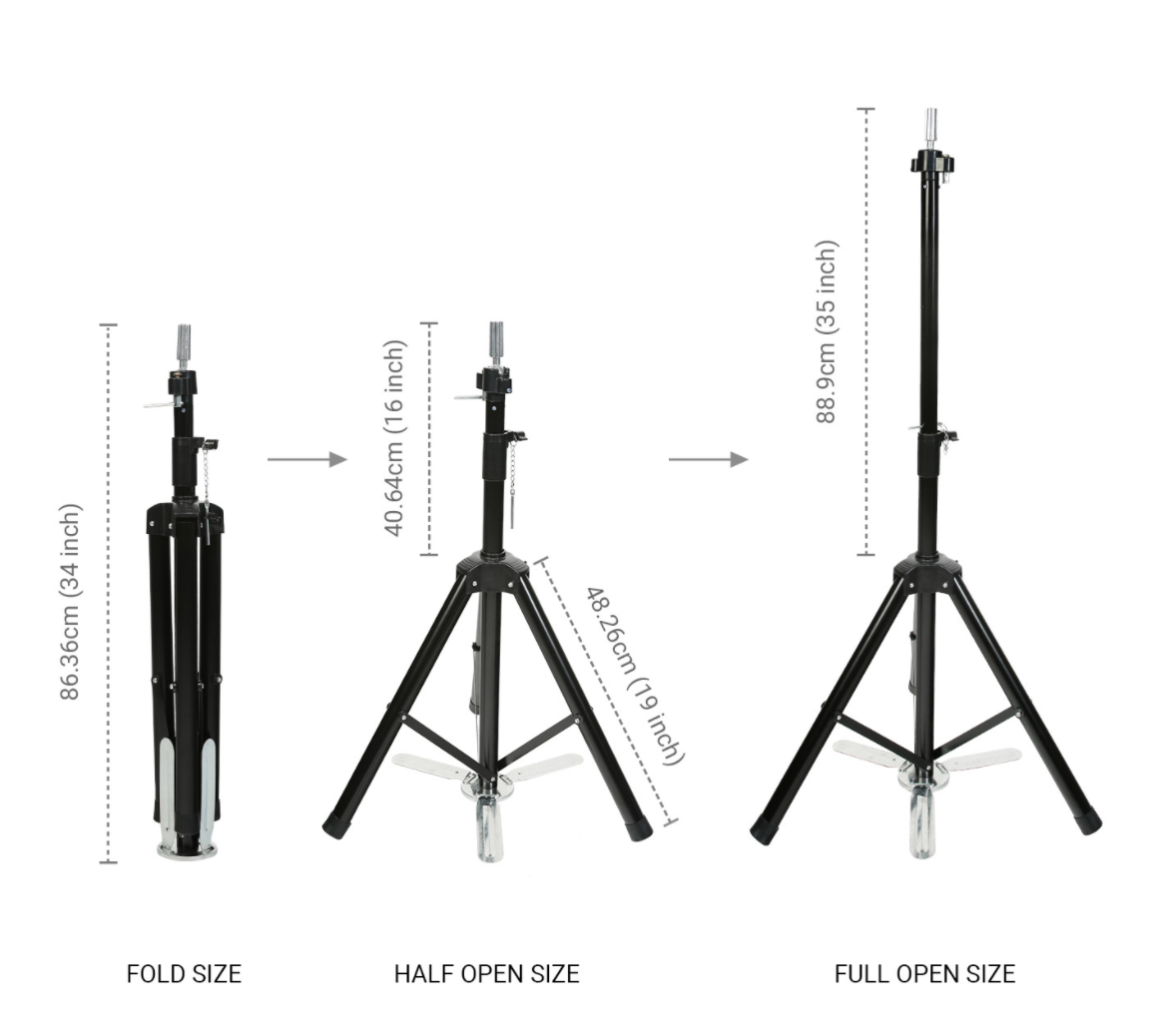 86.36cm (34 inch)

40.64cm (16 inch)

48.26cm (19 inch)

88.9cm (35 inch)

FOLD SIZE

HALF OPEN SIZE

FULL OPEN SIZE